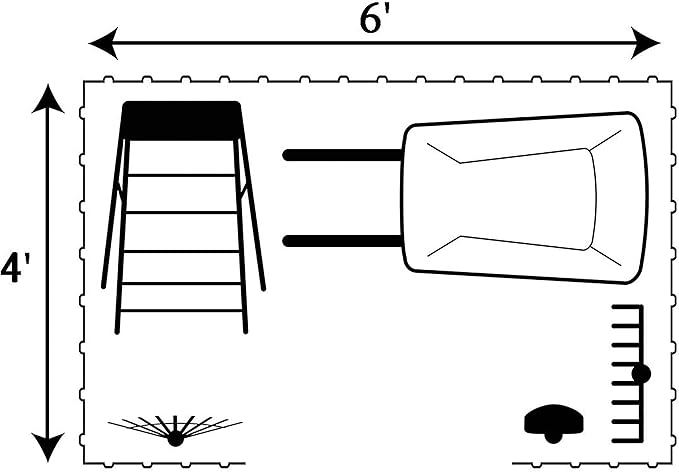 6'

4'