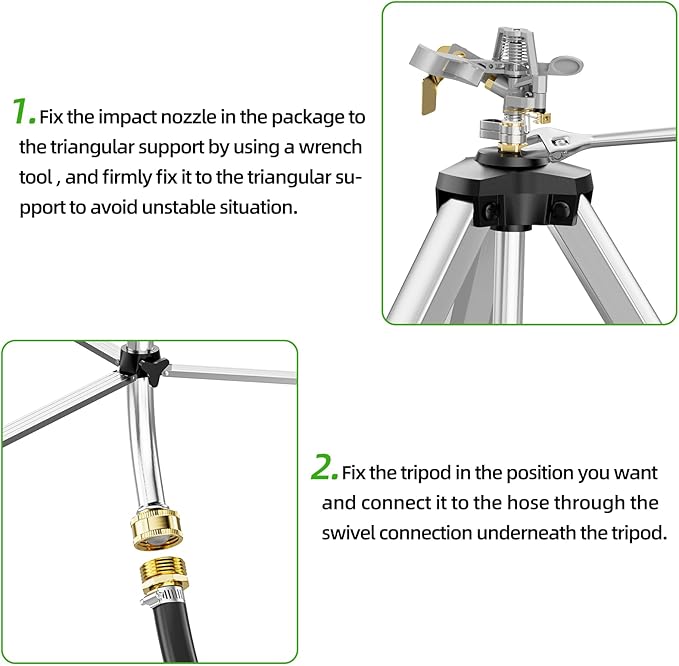 1. Fix the impact nozzle in the package to the triangular support by using a wrench tool , and firmly fix it to the triangular support to avoid unstable situation.

2. Fix the tripod in the position you want and connect it to the hose through the swivel connection underneath the tripod.