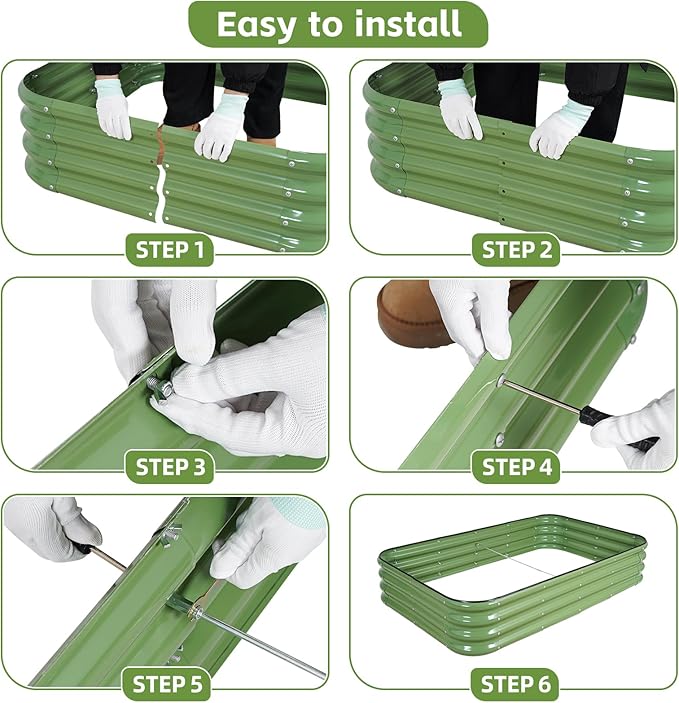 Easy to install

STEP 1

STEP 2

STEP 3

STEP 4

STEP 5

STEP 6