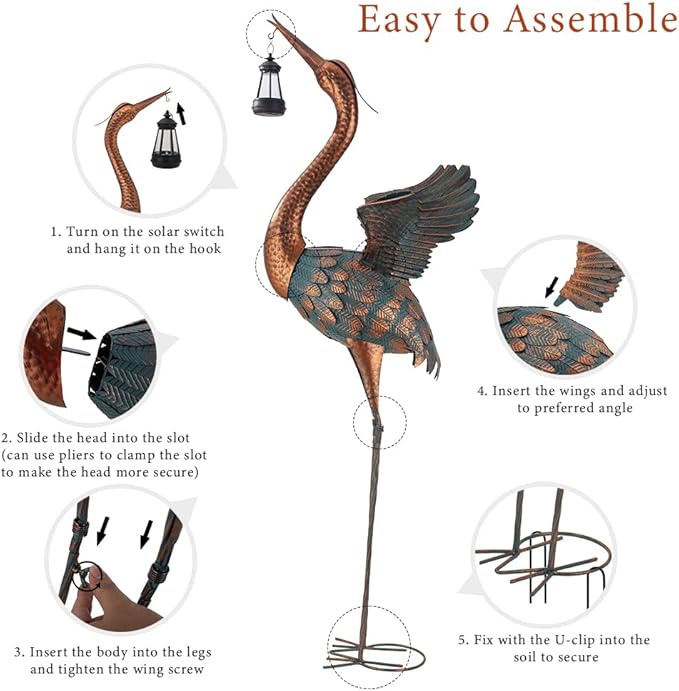 Easy to Assemble

1. Turn on the solar switch and hang it on the hook

2. Slide the head into the slot (can use pliers to clamp the slot to make the head more secure)

3. Insert the body into the legs and tighten the wing screw

4. Insert the wings and adjust to preferred angle

5. Fix with the U-clip into the soil to secure