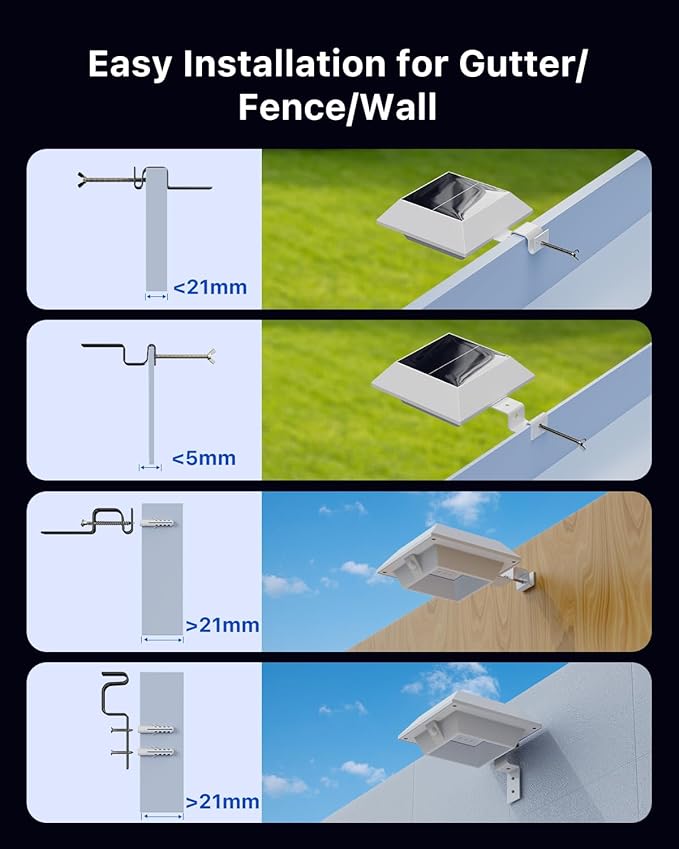 Easy Installation for Gutter/ Fence/Wall

<21mm

<5mm

>21mm

>21mm