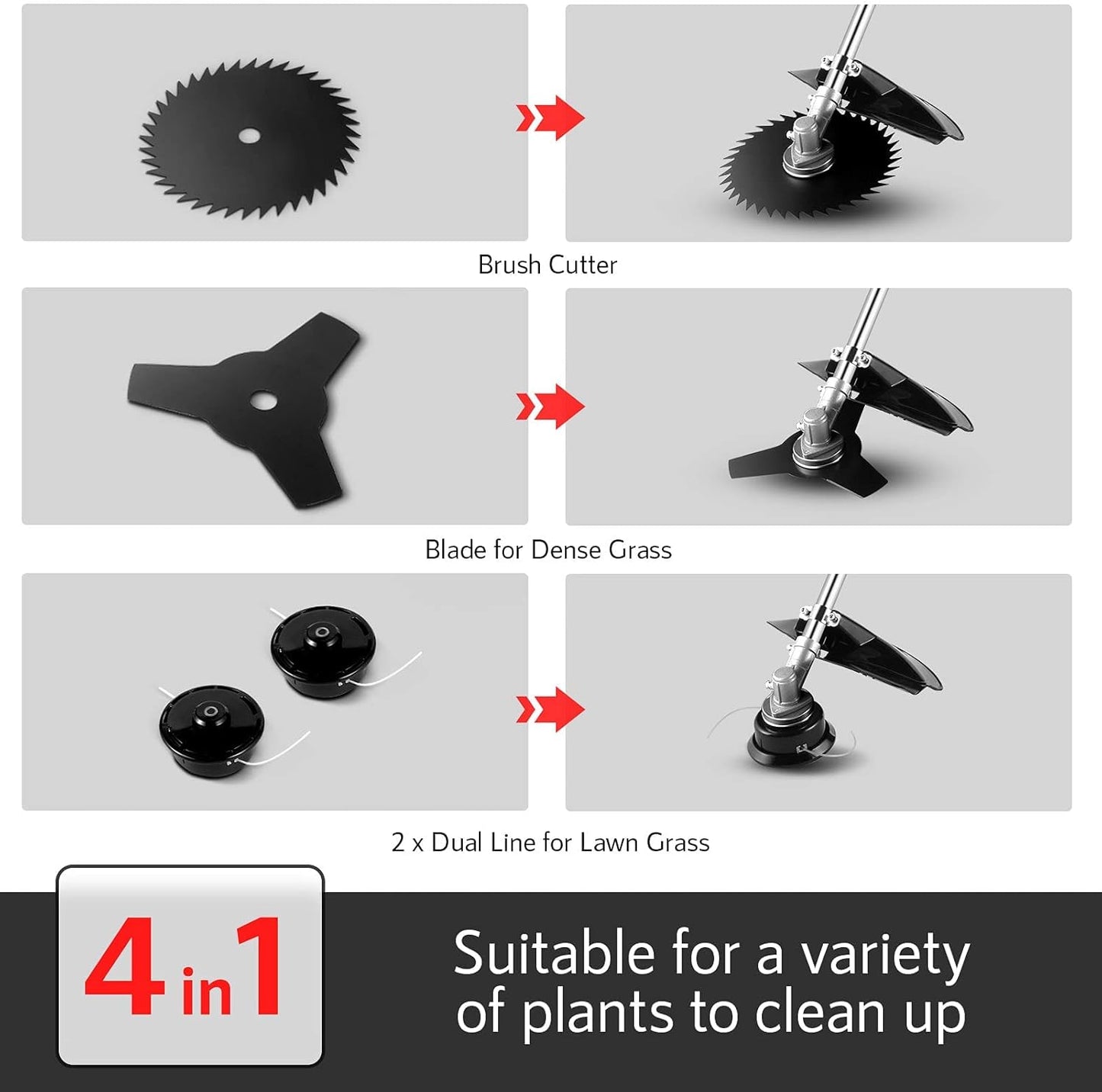 Brush Cutter

Blade for Dense Grass

2 x Dual Line for Lawn Grass

4 in 1

Suitable for a variety of plants to clean up