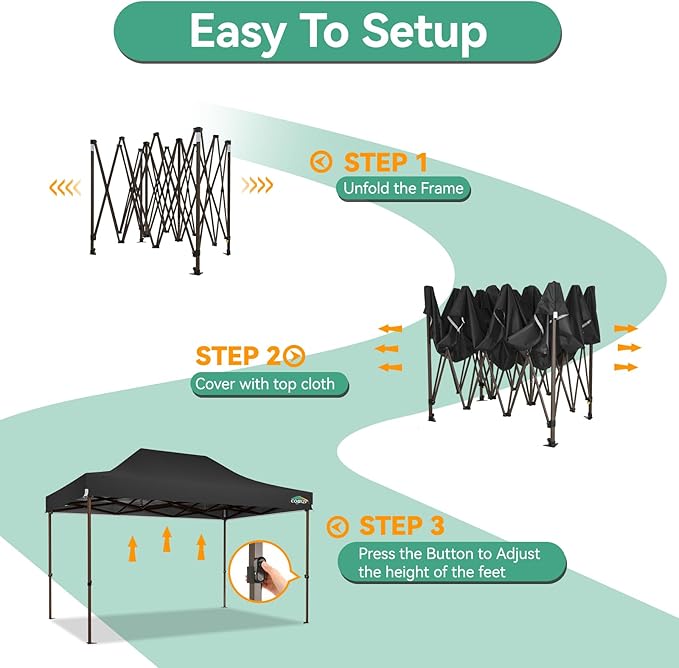 Easy To Setup

STEP 1
Unfold the Frame

STEP 2
Cover with top cloth

COBIZI

STEP 3
Press the Button to Adjust the height of the feet