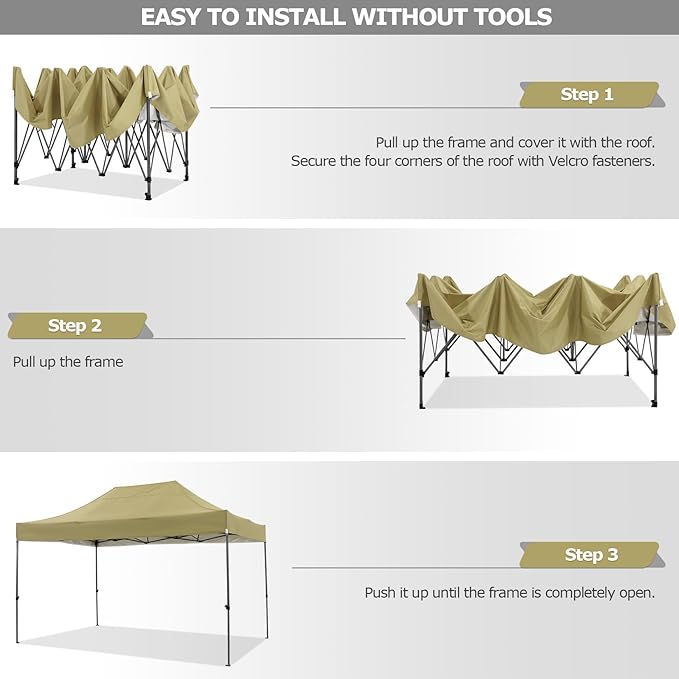 EASY TO INSTALL WITHOUT TOOLS

Step 1

Pull up the frame and cover it with the roof.
Secure the four corners of the roof with Velcro fasteners.

Step 2

Pull up the frame

Step 3

Push it up until the frame is completely open.