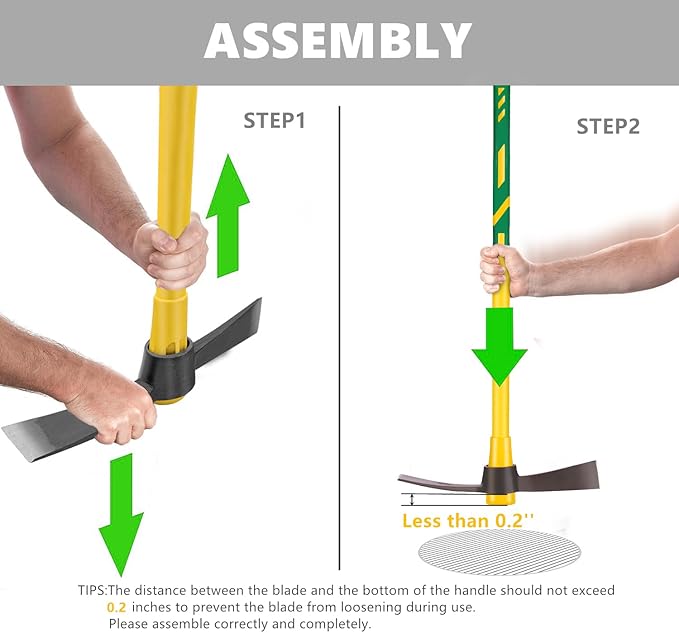 ASSEMBLY

STEP1

STEP2

Less than 0.2''

TIPS:The distance between the blade and the bottom of the handle should not exceed 0.2 inches to prevent the blade from loosening during use.
Please assemble correctly and completely.