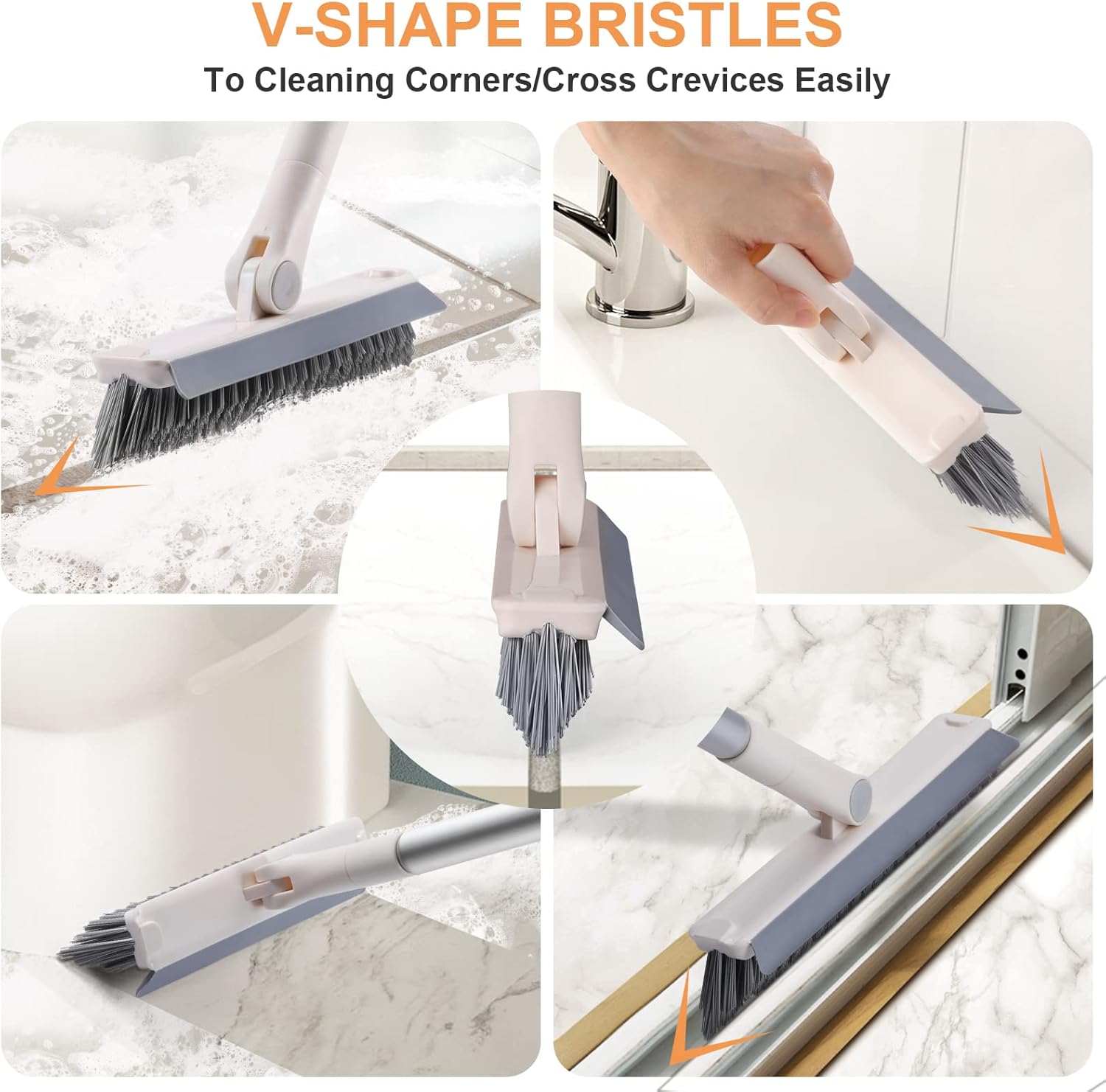 V-SHAPE BRISTLES
To Cleaning Corners/Cross Crevices Easily