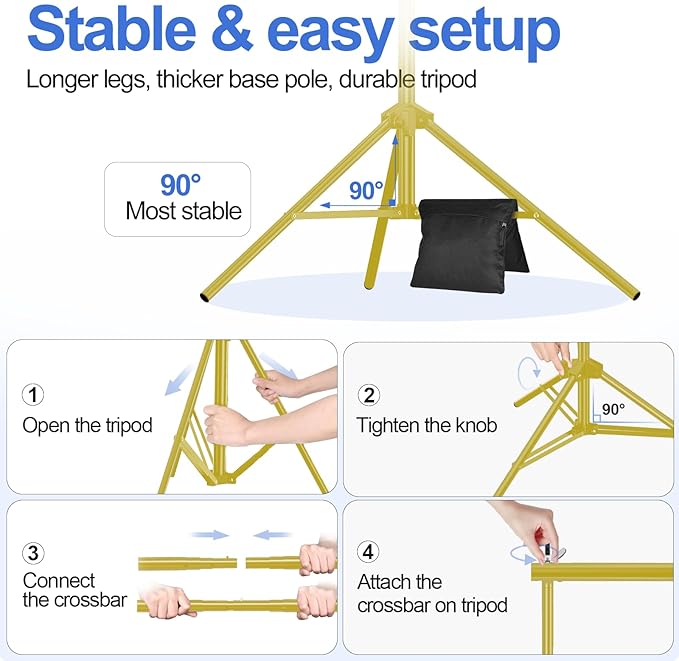 Stable & easy setup

Longer legs, thicker base pole, durable tripod

90°
Most stable

90°

1
Open the tripod

2
Tighten the knob

90°

3
Connect the crossbar

4
Attach the crossbar on tripod