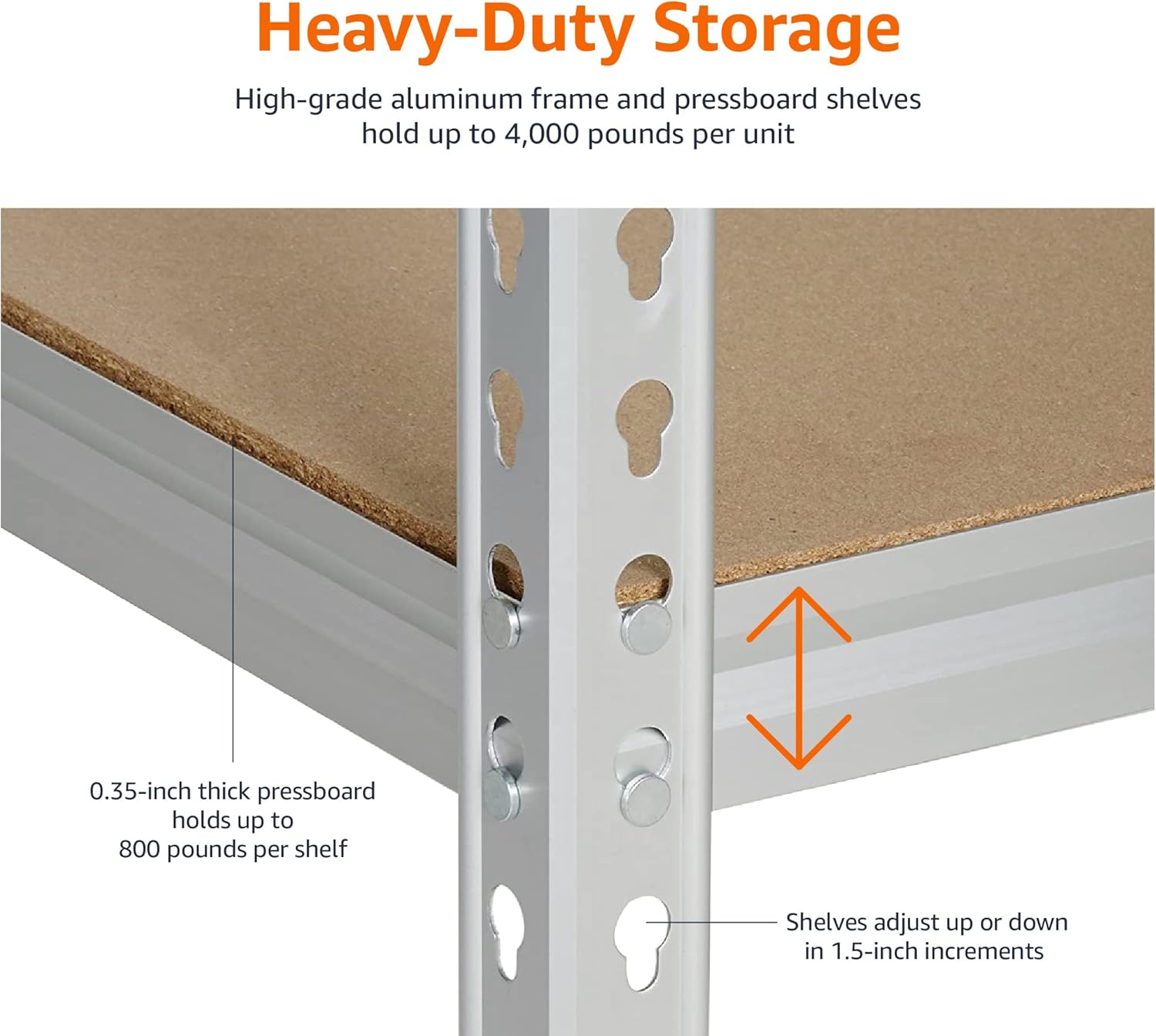 Heavy-Duty Storage

High-grade aluminum frame and pressboard shelves hold up to 4,000 pounds per unit

0.35-inch thick pressboard holds up to 800 pounds per shelf

Shelves adjust up or down in 1.5-inch increments