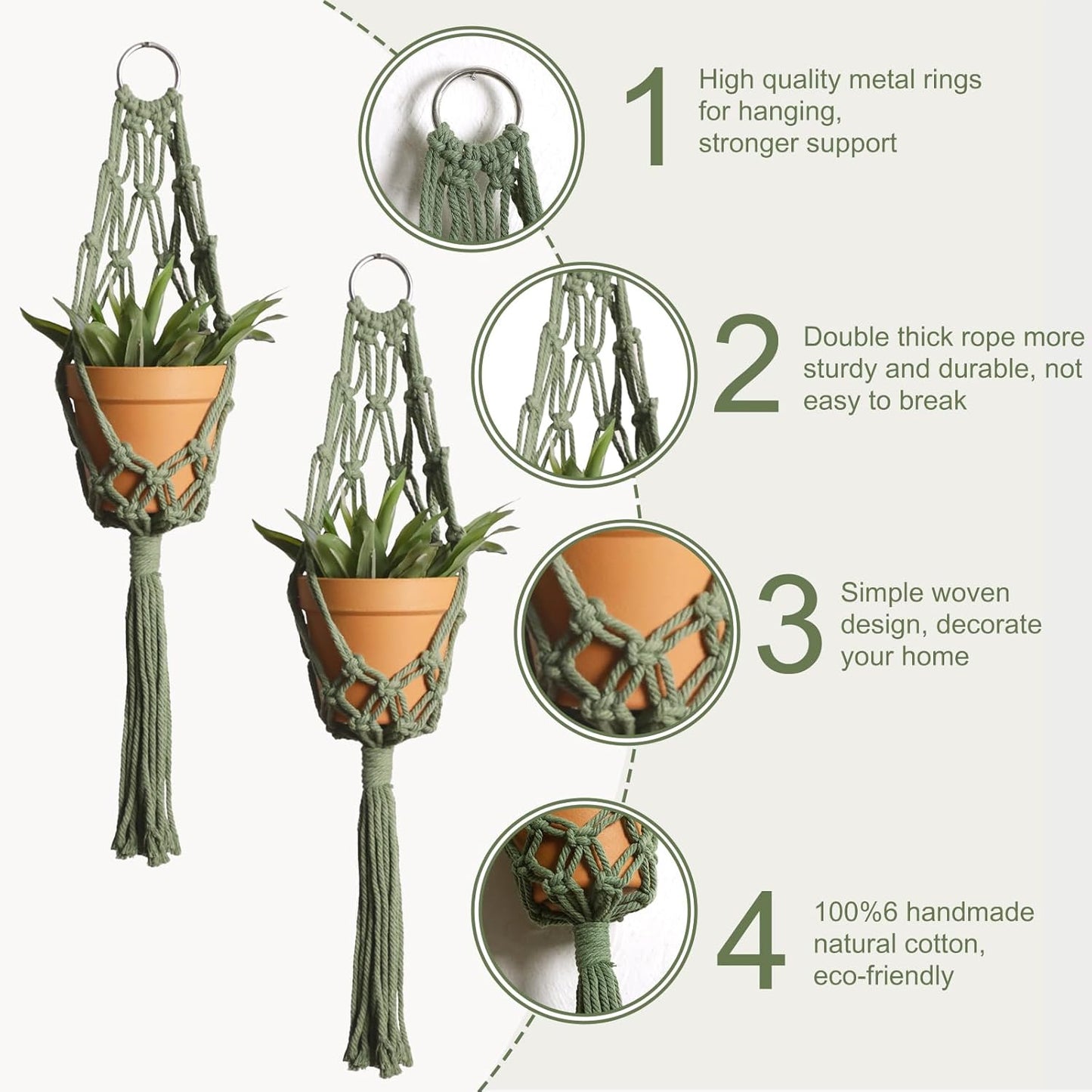 1 High quality metal rings for hanging, stronger support

2 Double thick rope more sturdy and durable, not easy to break

3 Simple woven design, decorate your home

4 100%6 handmade natural cotton, eco-friendly