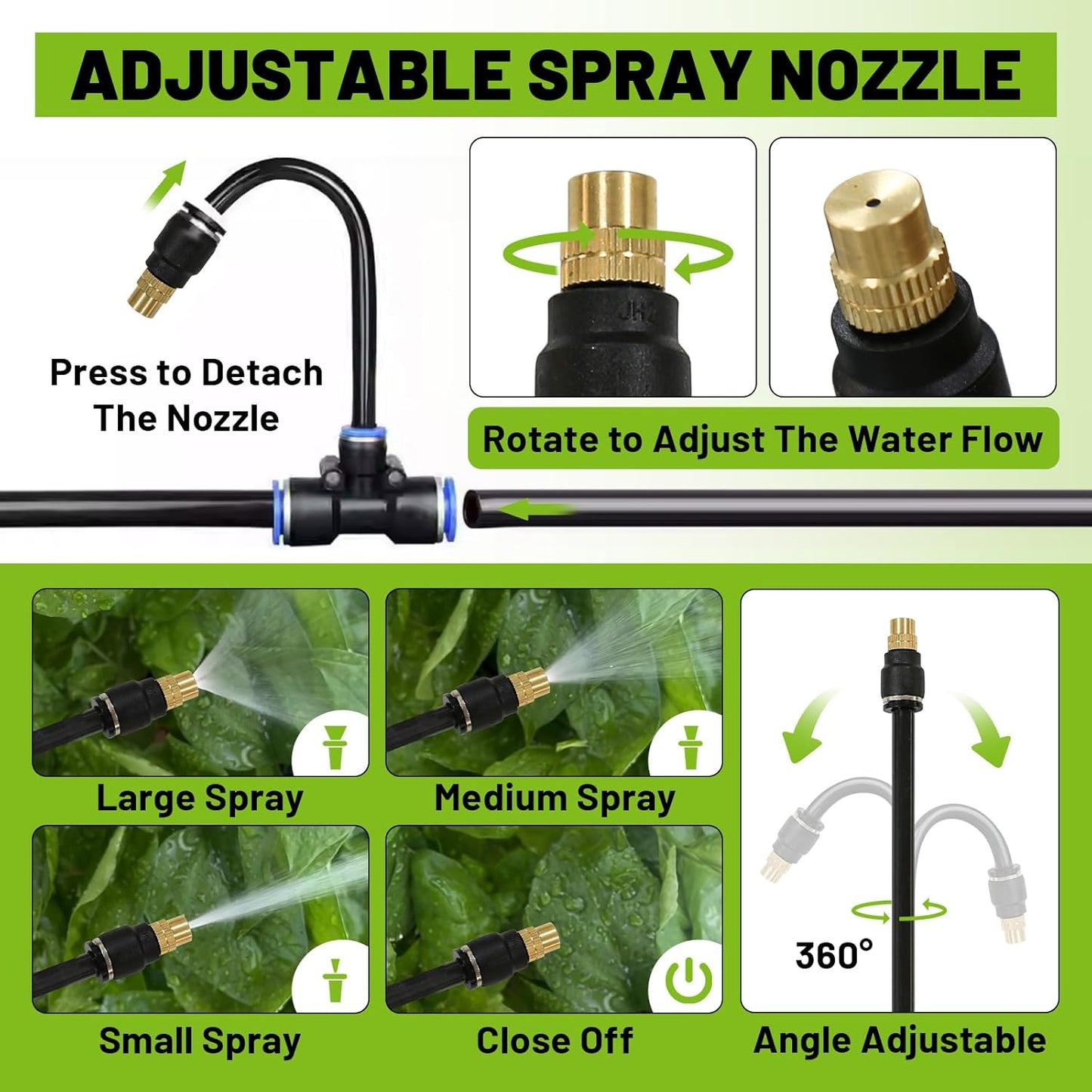 ADJUSTABLE SPRAY NOZZLE

Press to Detach The Nozzle

JHZ

Rotate to Adjust The Water Flow

Large Spray

Medium Spray

Small Spray

Close Off

360°

Angle Adjustable