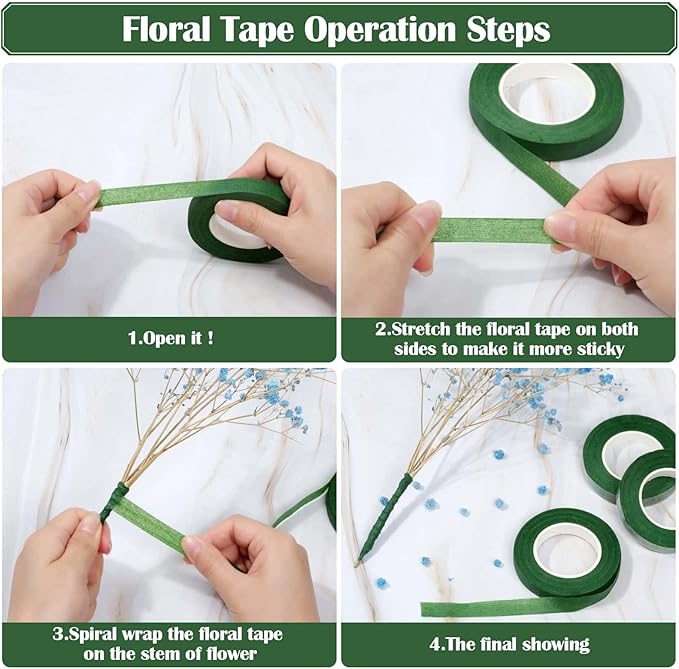 Floral Tape Operation Steps

1.Open it !

2.Stretch the floral tape on both sides to make it more sticky

3.Spiral wrap the floral tape on the stem of flower

4.The final showing