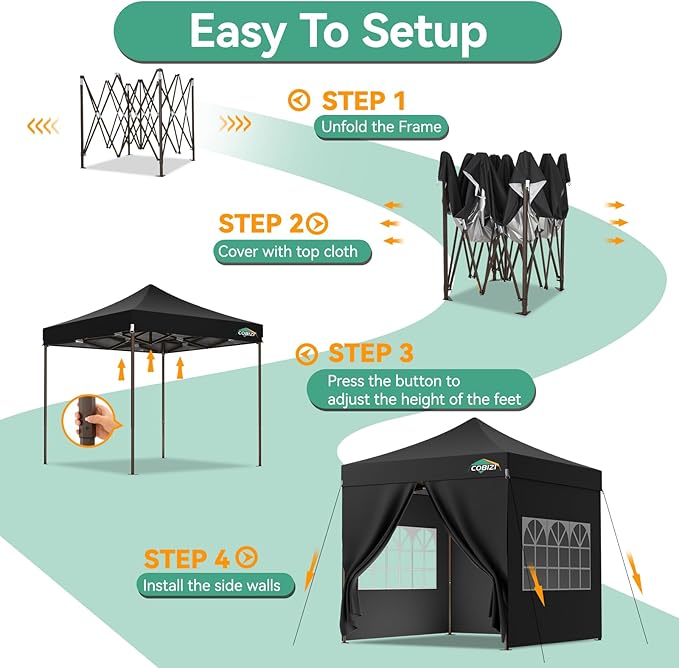 Easy To Setup

STEP 1
Unfold the Frame

STEP 2
Cover with top cloth

COBIZI

STEP 3
Press the button to adjust the height of the feet

COBIZI

STEP 4
Install the side walls