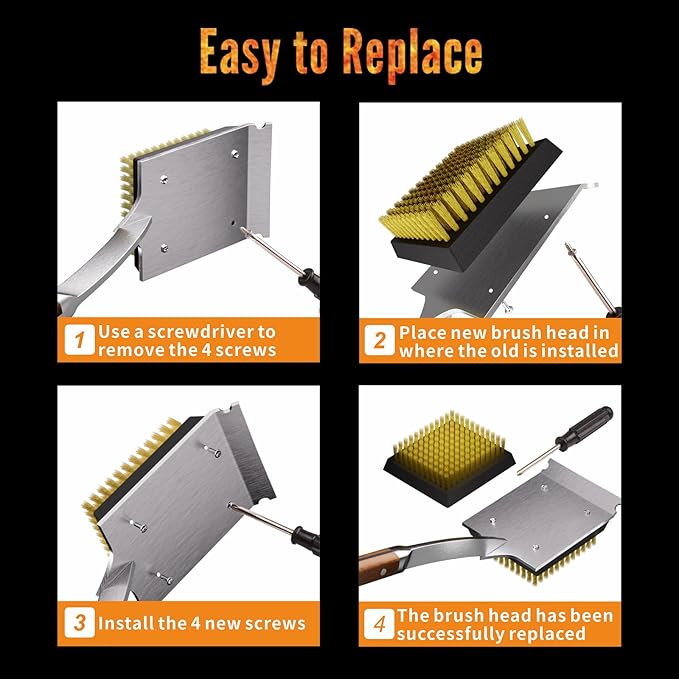 Easy to Replace

1 Use a screwdriver to remove the 4 screws

2 Place new brush head in where the old is installed

3 Install the 4 new screws

4 The brush head has been successfully replaced