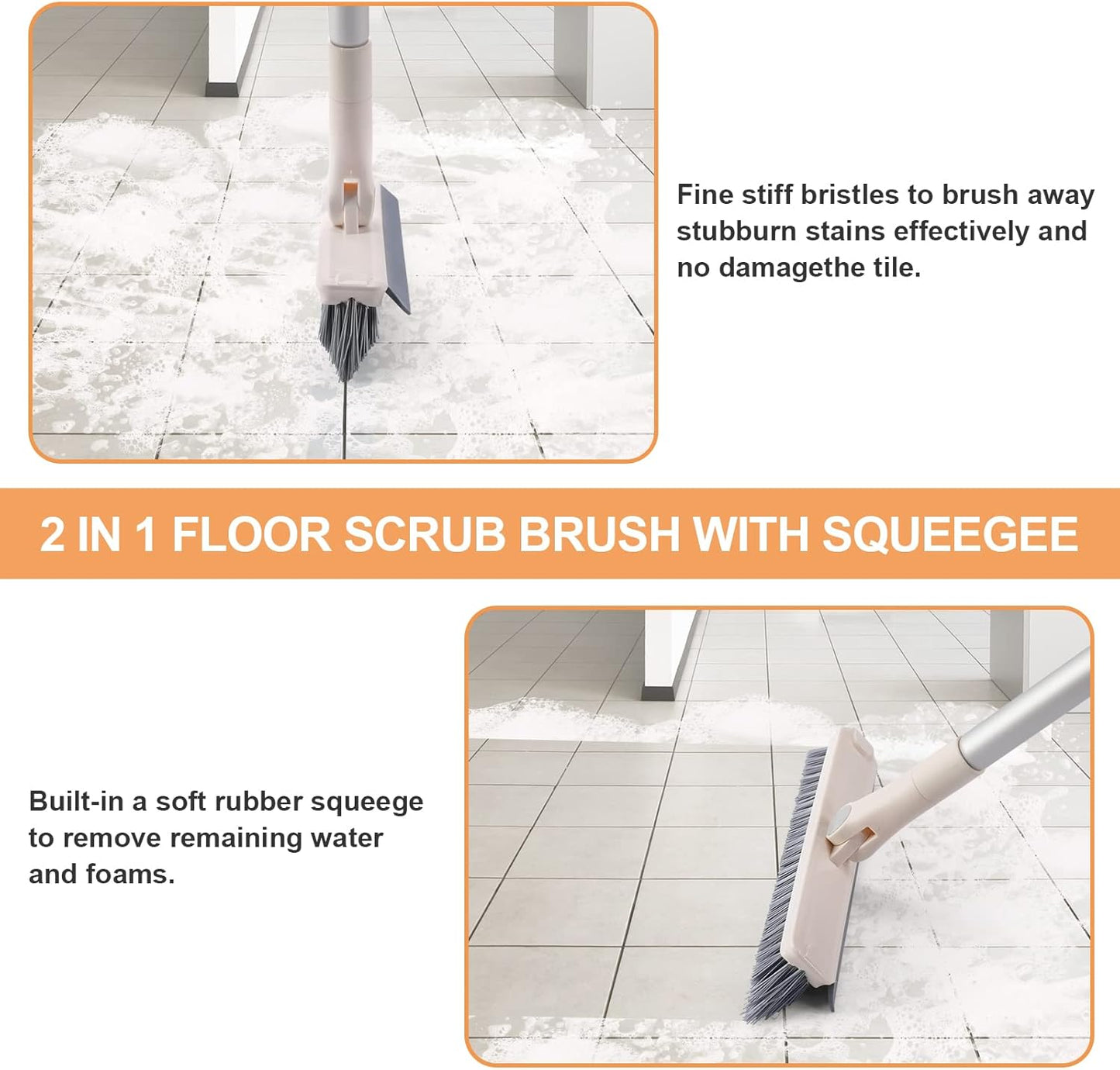 Fine stiff bristles to brush away stubburn stains effectively and no damagethe tile.

2 IN 1 FLOOR SCRUB BRUSH WITH SQUEEGEE

Built-in a soft rubber squeege to remove remaining water and foams.