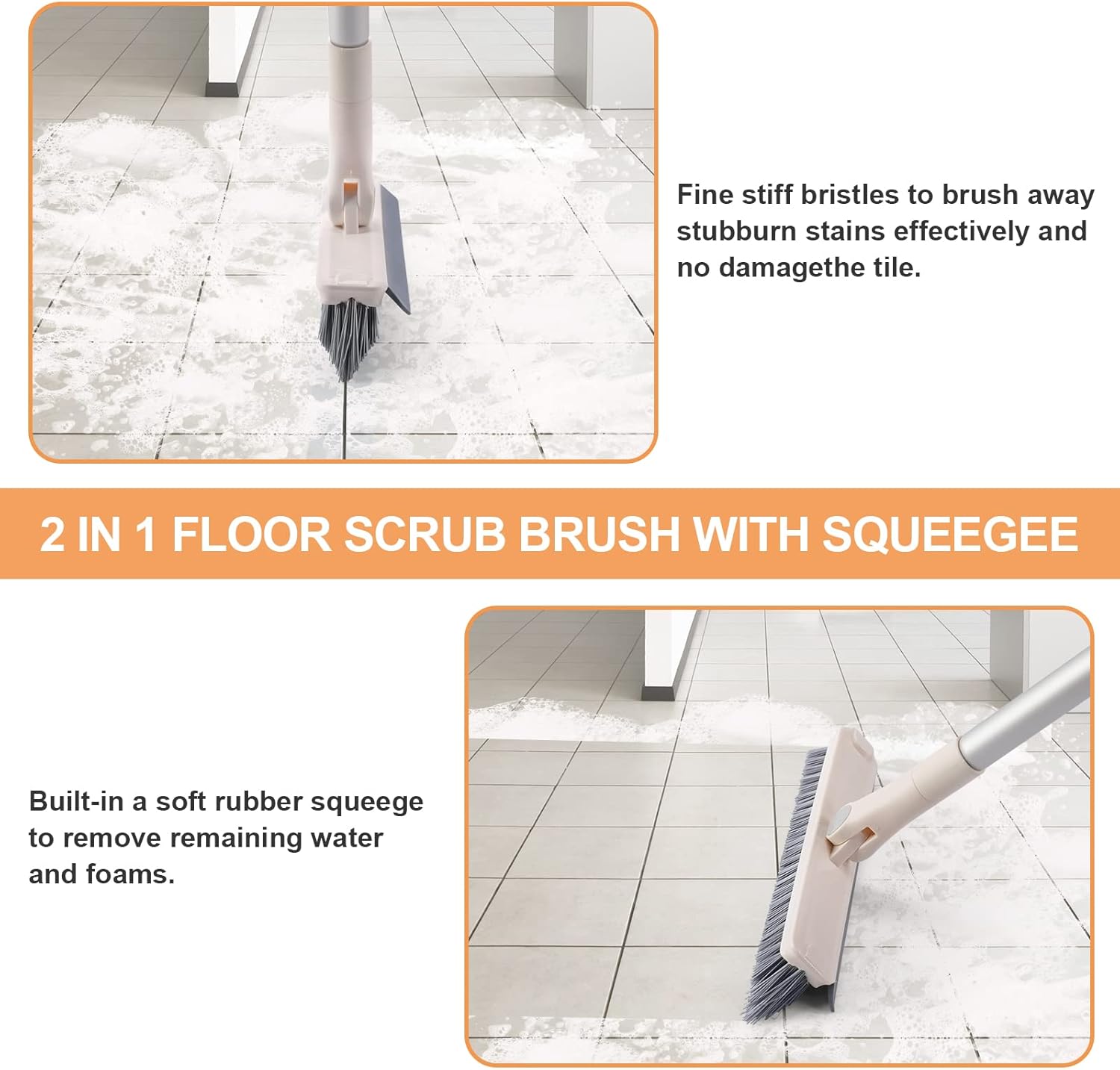 Fine stiff bristles to brush away stubburn stains effectively and no damagethe tile.

2 IN 1 FLOOR SCRUB BRUSH WITH SQUEEGEE

Built-in a soft rubber squeege to remove remaining water and foams.