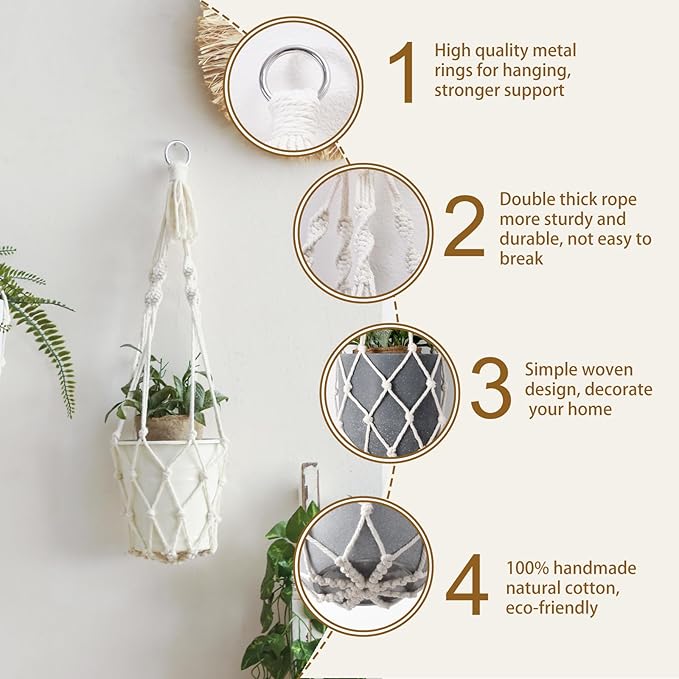 1 High quality metal rings for hanging, stronger support

2 Double thick rope more sturdy and durable, not easy to break

3 Simple woven design, decorate your home

4 100% handmade natural cotton, eco-friendly