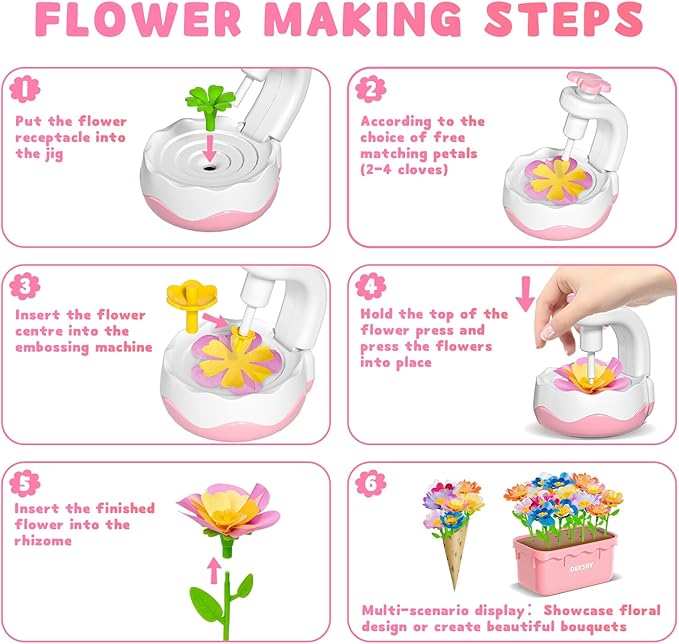 FLOWER MAKING STEPS

1
Put the flower receptacle into the jig

2
According to the choice of free matching petals (2-4 cloves)

3
Insert the flower centre into the embossing machine

4
Hold the top of the flower press and press the flowers into place

5
Insert the finished flower into the rhizome

6
DEESRY
Multi-scenario display: Showcase floral design or create beautiful bouquets