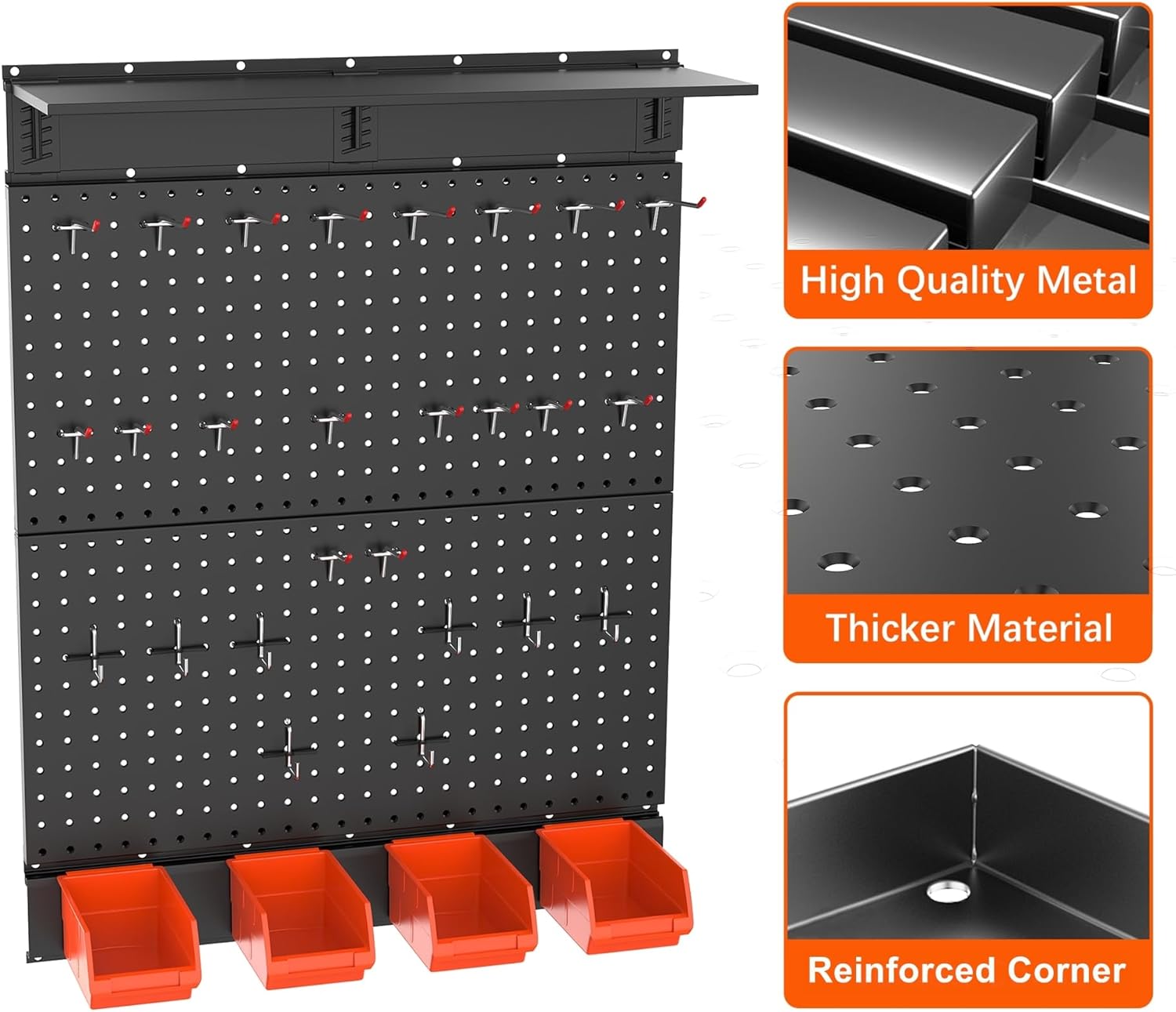 High Quality Metal

Thicker Material

Reinforced Corner