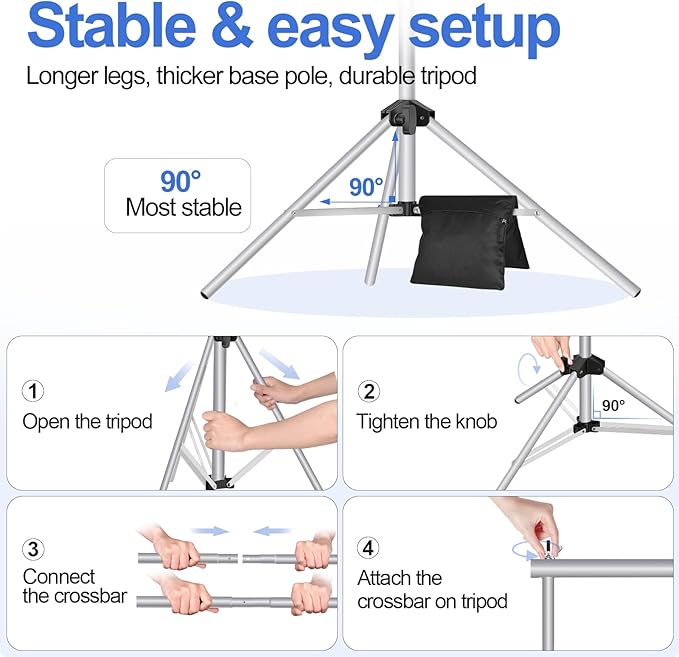 Stable & easy setup

Longer legs, thicker base pole, durable tripod

90°
Most stable

90°

① Open the tripod

② Tighten the knob

90°

③ Connect the crossbar

④ Attach the crossbar on tripod