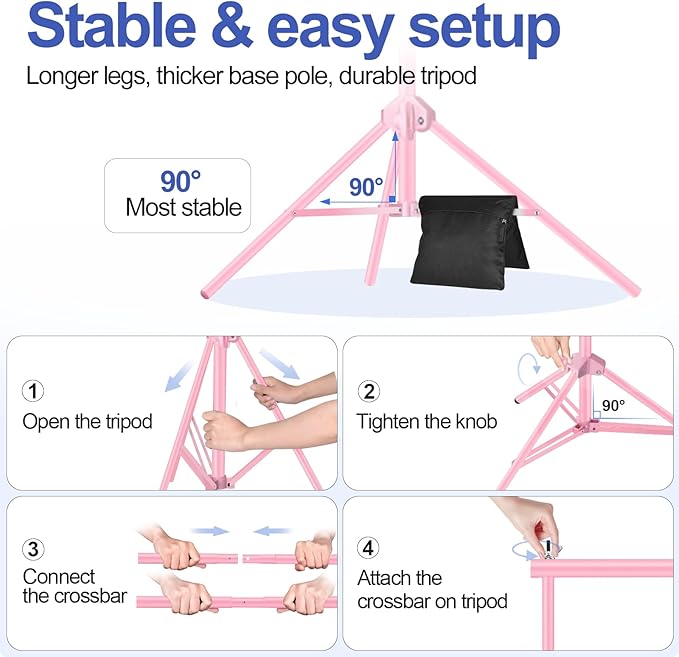 Stable & easy setup

Longer legs, thicker base pole, durable tripod

90°
Most stable

90°

1
Open the tripod

2
Tighten the knob

90°

3
Connect the crossbar

4
Attach the crossbar on tripod