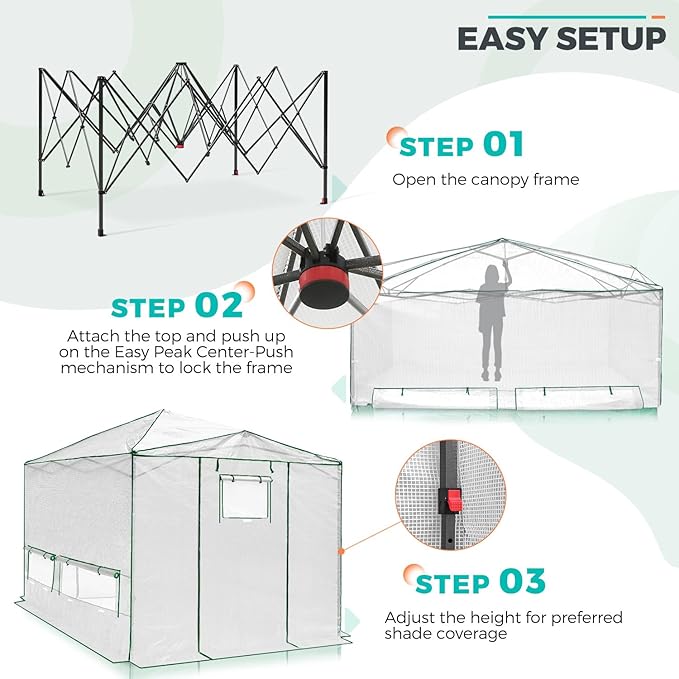 EASY SETUP

STEP 01

Open the canopy frame

STEP 02

Attach the top and push up on the Easy Peak Center-Push mechanism to lock the frame

STEP 03

Adjust the height for preferred shade coverage