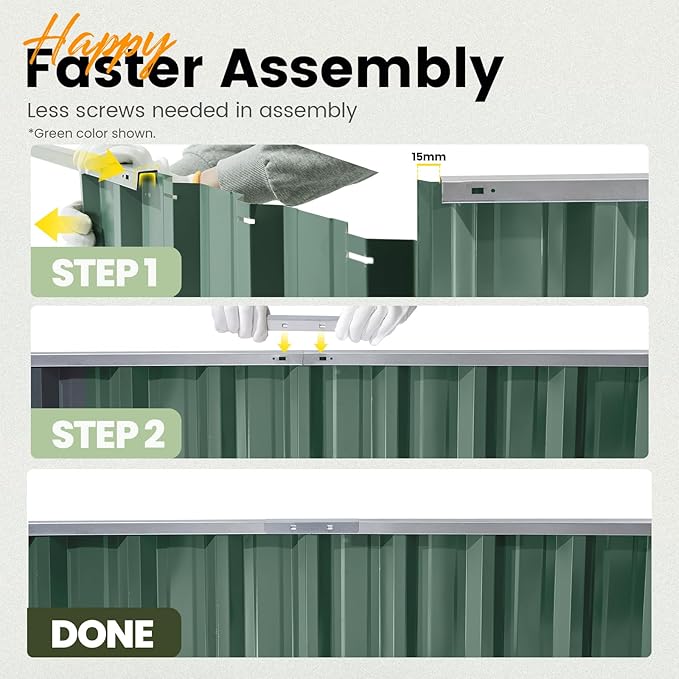 Happy
Faster Assembly
Less screws needed in assembly
*Green color shown.

15mm

STEP 1

STEP 2

DONE