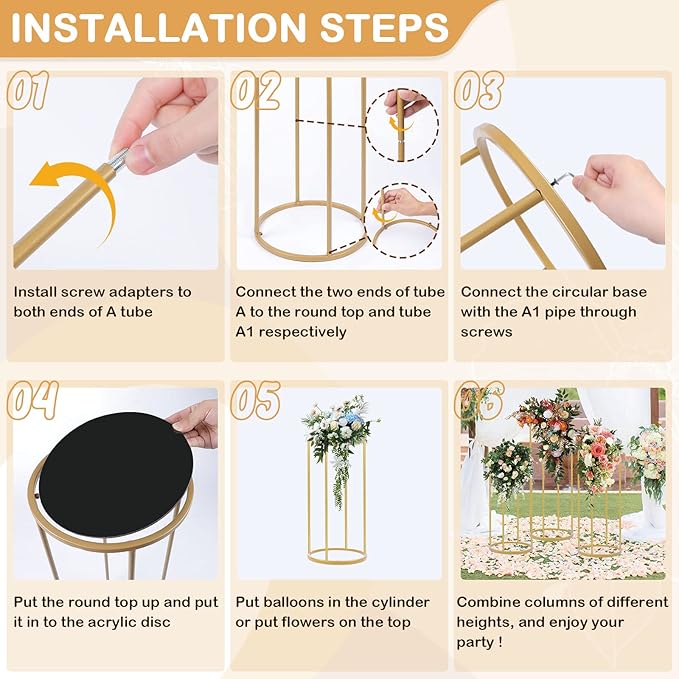 INSTALLATION STEPS

01

Install screw adapters to both ends of A tube

02

Connect the two ends of tube A to the round top and tube A1 respectively

03

Connect the circular base with the A1 pipe through screws

04

Put the round top up and put it in to the acrylic disc

05

Put balloons in the cylinder or put flowers on the top

06

Combine columns of different heights, and enjoy your party !