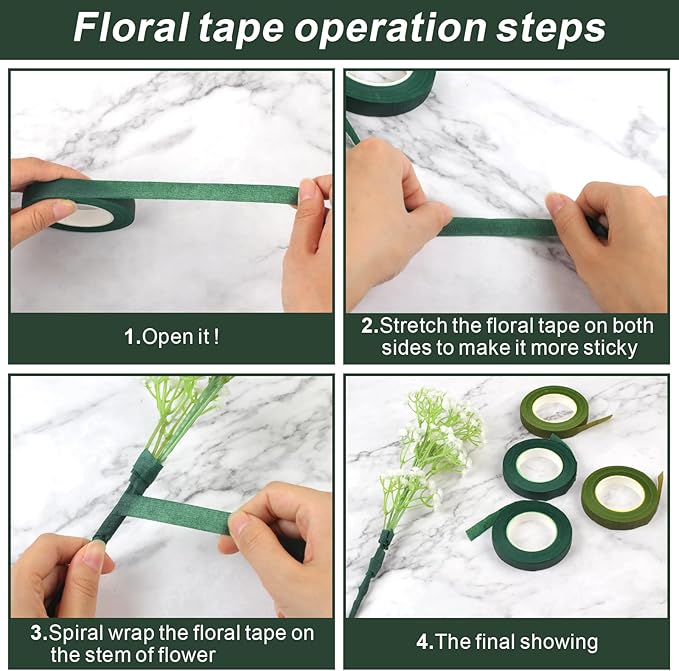 Floral tape operation steps

1.Open it !

2.Stretch the floral tape on both sides to make it more sticky

3.Spiral wrap the floral tape on the stem of flower

4.The final showing