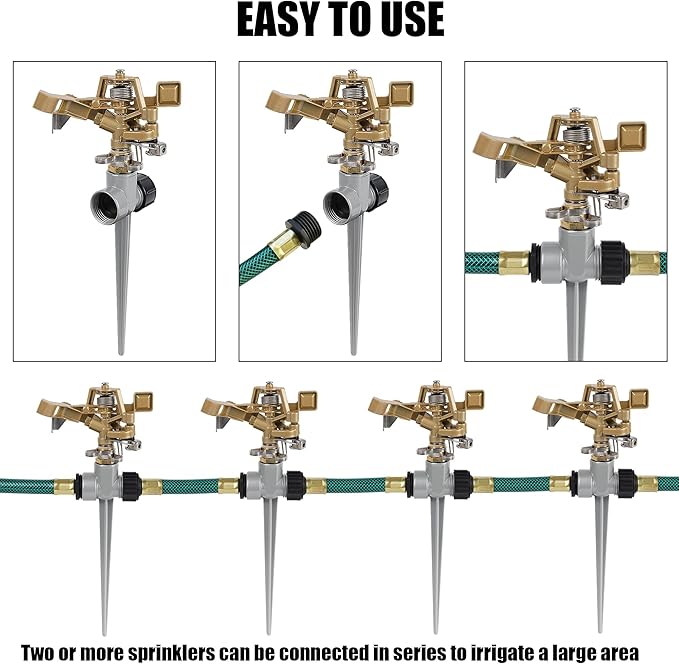 EASY TO USE

Two or more sprinklers can be connected in series to irrigate a large area