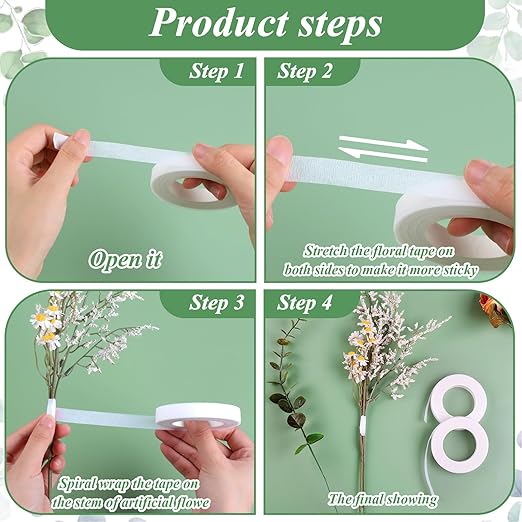 Product steps

Step 1

Open it

Step 2

Stretch the floral tape on both sides to make it more sticky

Step 3

Spiral wrap the tape on the stem of artificial flowe

Step 4

The final showing