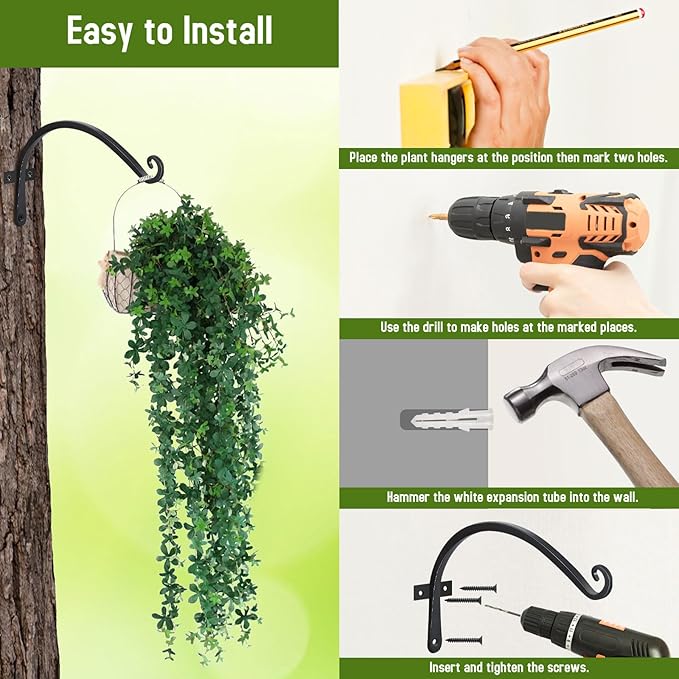 Easy to Install

Place the plant hangers at the position then mark two holes.

Use the drill to make holes at the marked places.

Hammer the white expansion tube into the wall.

Insert and tighten the screws.