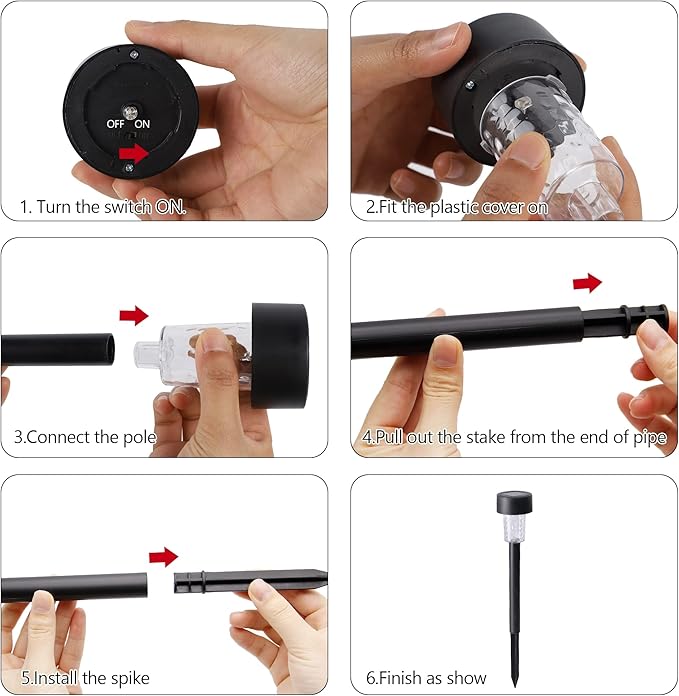 OFF ON

1. Turn the switch ON.

2.Fit the plastic cover on

3.Connect the pole

4.Pull out the stake from the end of pipe

5.Install the spike

6.Finish as show