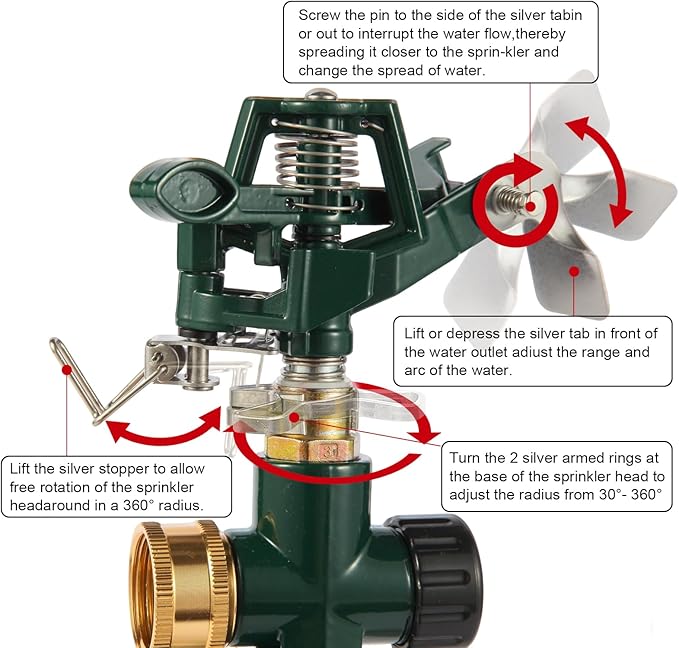 Screw the pin to the side of the silver tabin or out to interrupt the water flow,thereby spreading it closer to the sprin-kler and change the spread of water.

Lift or depress the silver tab in front of the water outlet adiust the range and arc of the water.

Lift the silver stopper to allow free rotation of the sprinkler headaround in a 360° radius.

Turn the 2 silver armed rings at the base of the sprinkler head to adjust the radius from 30°- 360°