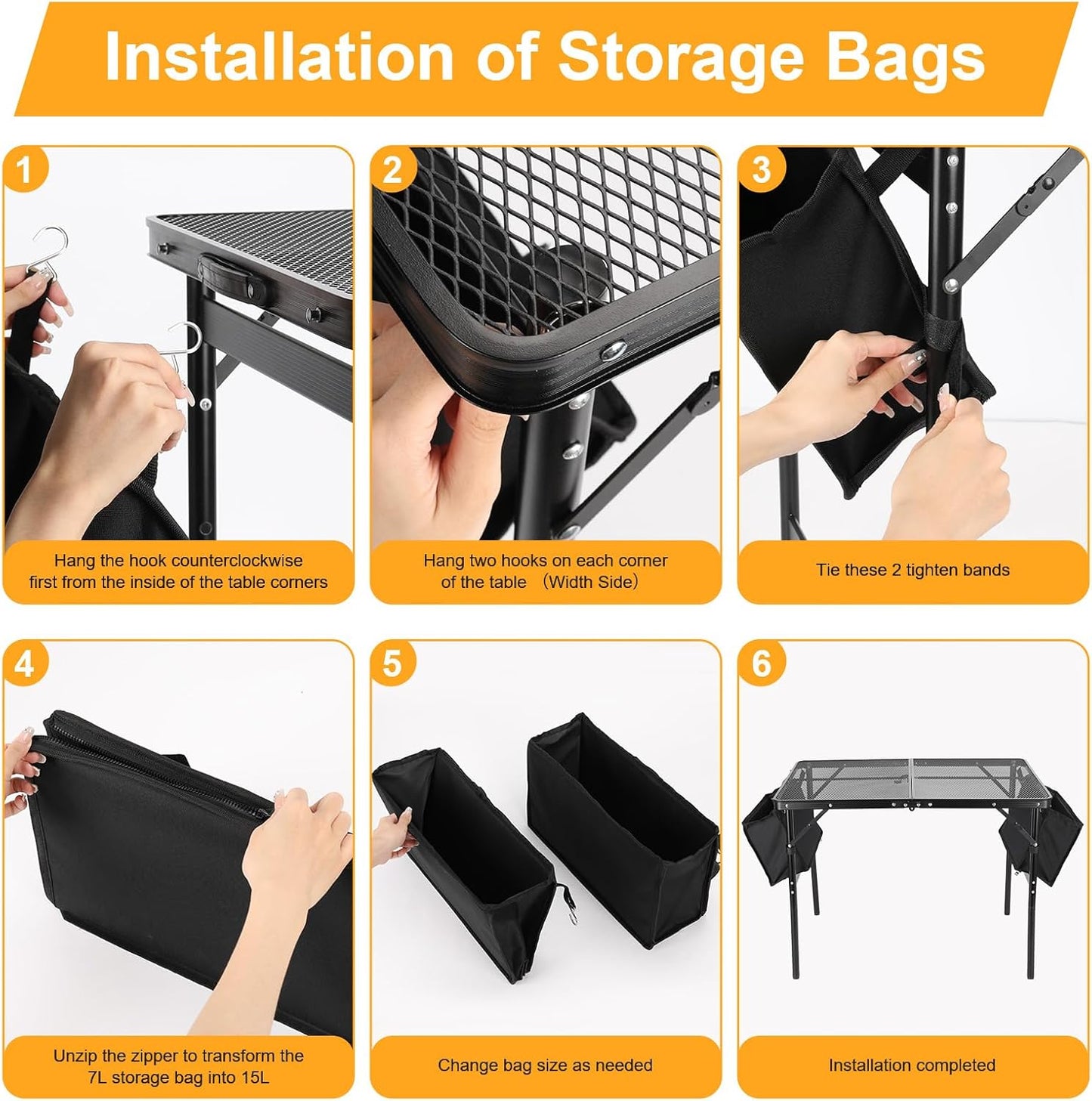 Installation of Storage Bags

1

Hang the hook counterclockwise first from the inside of the table corners

2

Hang two hooks on each corner of the table （Width Side）

3

Tie these 2 tighten bands

4

Unzip the zipper to transform the 7L storage bag into 15L

5

Change bag size as needed

6

Installation completed