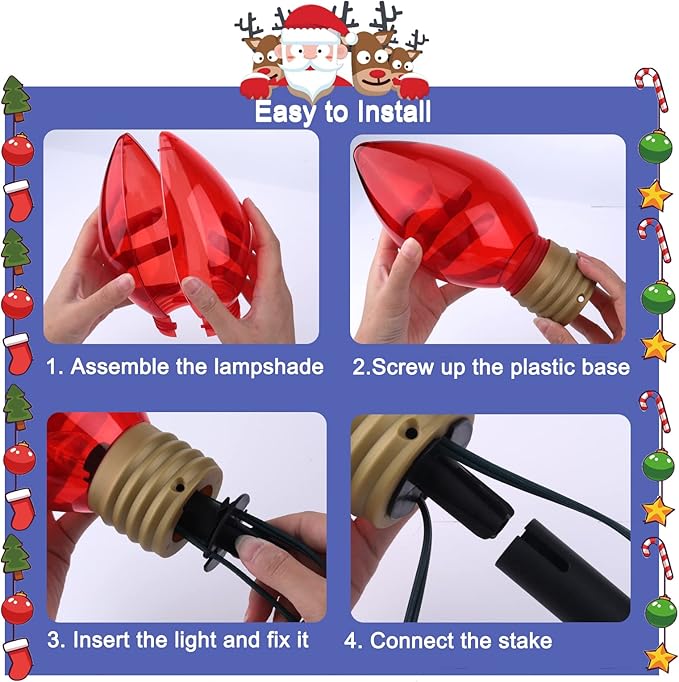 Easy to Install

1. Assemble the lampshade

2.Screw up the plastic base

3. Insert the light and fix it

4. Connect the stake