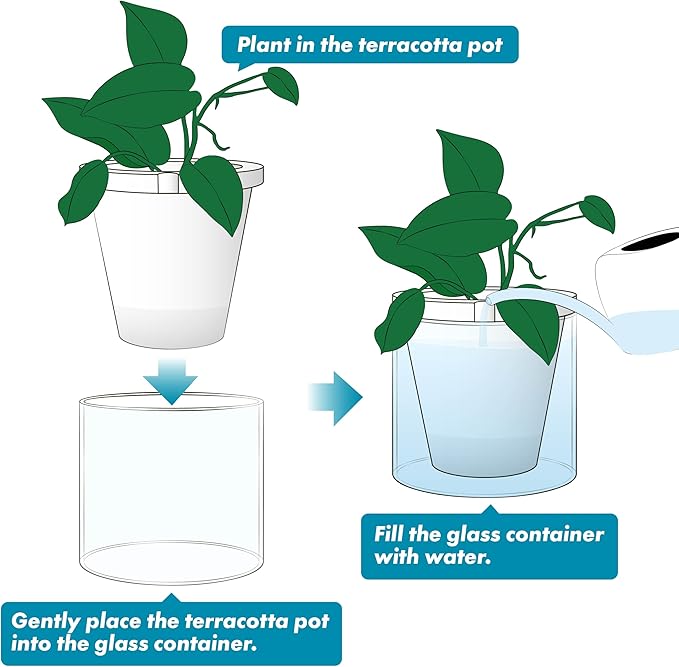 Plant in the terracotta pot

Gently place the terracotta pot into the glass container.

Fill the glass container with water.