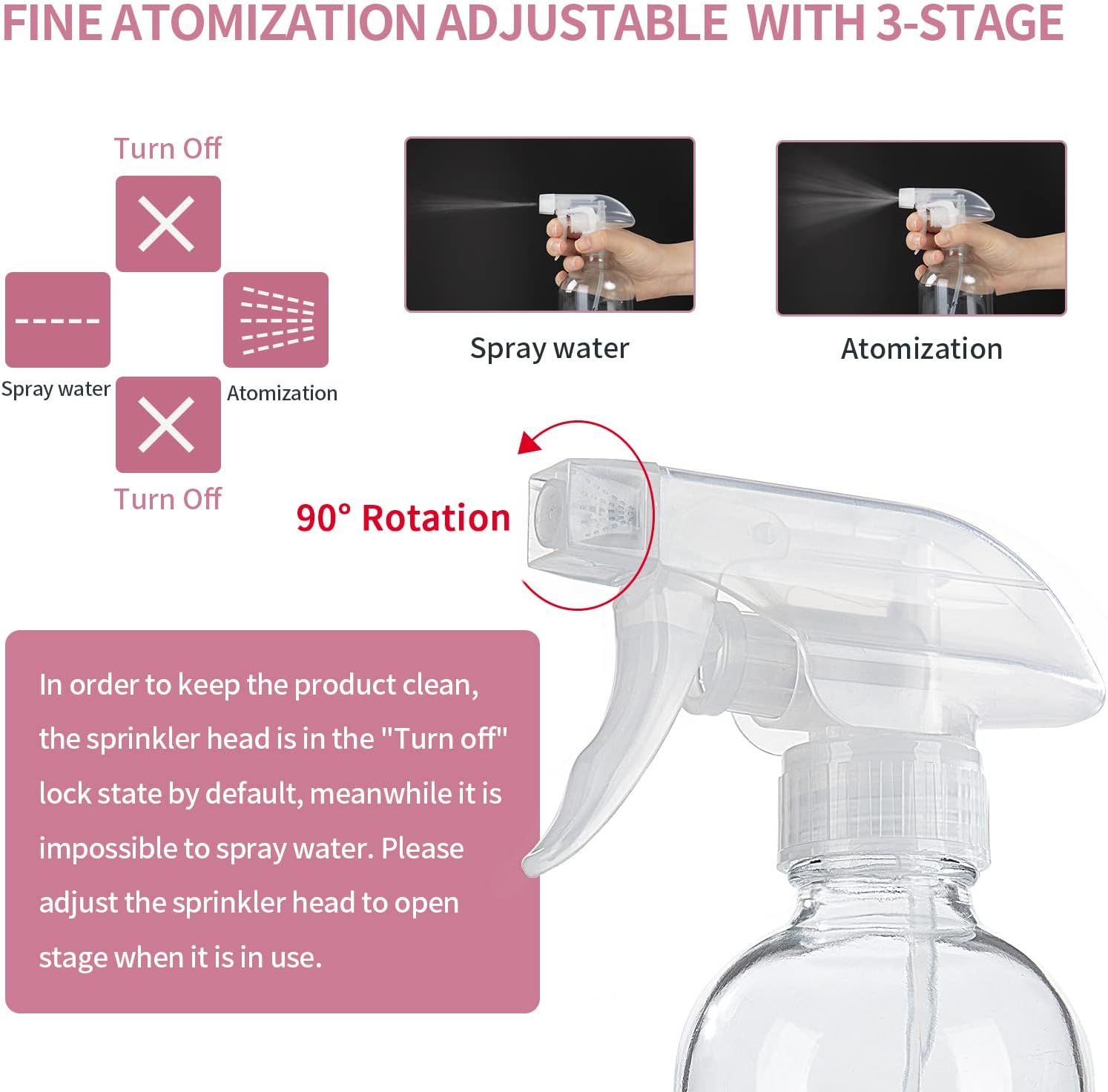 FINE ATOMIZATION ADJUSTABLE WITH 3-STAGE

Turn Off

Spray water

Atomization

Turn Off

Spray water

Atomization

90° Rotation

In order to keep the product clean, the sprinkler head is in the "Turn off" lock state by default, meanwhile it is impossible to spray water. Please adjust the sprinkler head to open stage when it is in use.