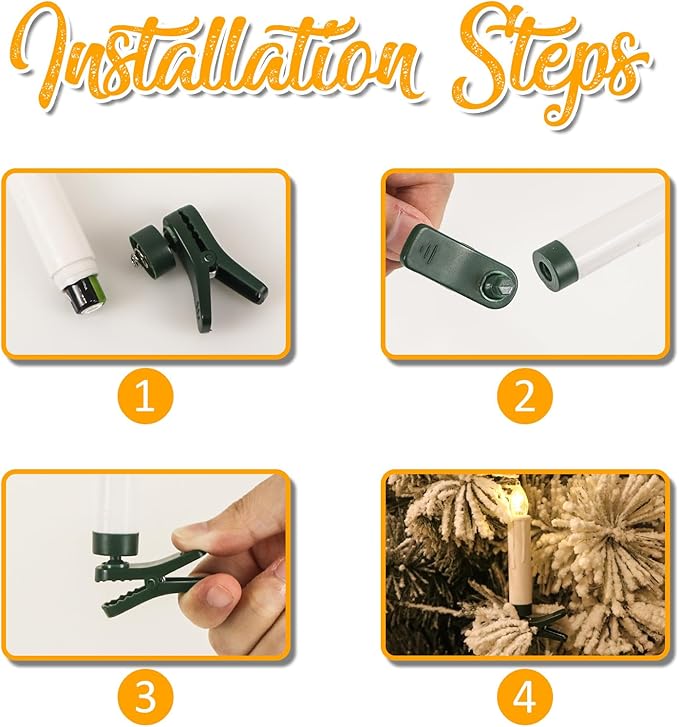 Installation Steps

1

2

3

4