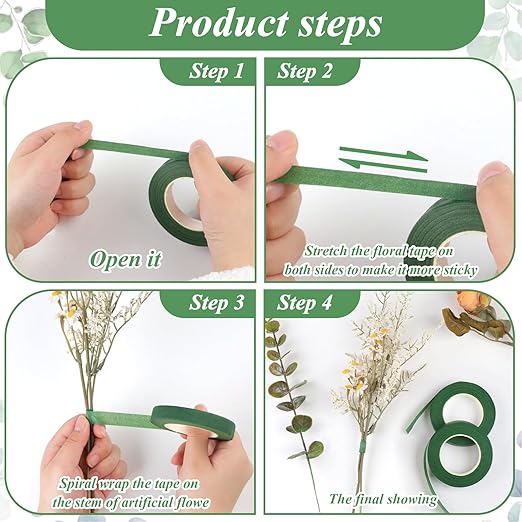 Product steps

Step 1

Open it

Step 2

Stretch the floral tape on both sides to make it more sticky

Step 3

Spiral wrap the tape on the stem of artificial flowe

Step 4

The final showing