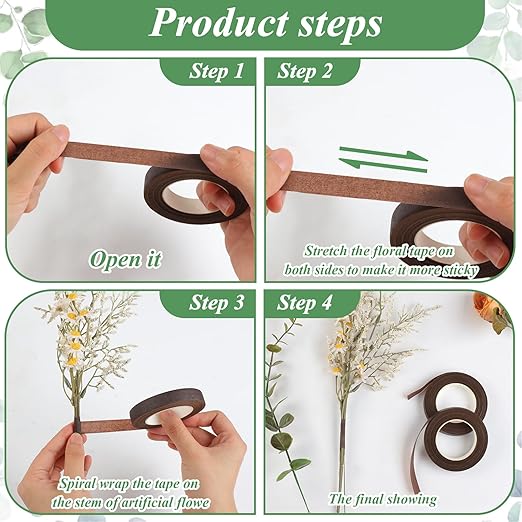 Product steps

Step 1

Open it

Step 2

Stretch the floral tape on both sides to make it more sticky

Step 3

Spiral wrap the tape on the stem of artificial flowe

Step 4

The final showing