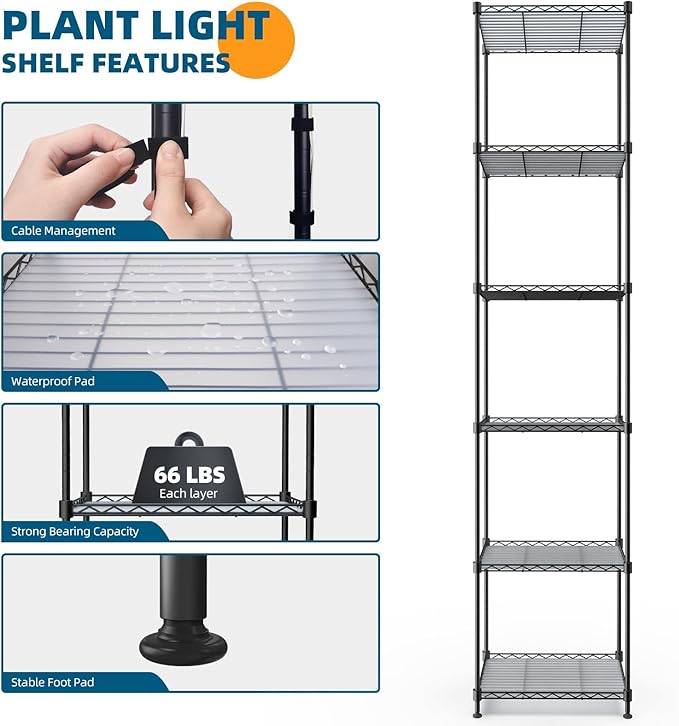 PLANT LIGHT
SHELF FEATURES

Cable Management

Waterproof Pad

66 LBS
Each layer

Strong Bearing Capacity

Stable Foot Pad