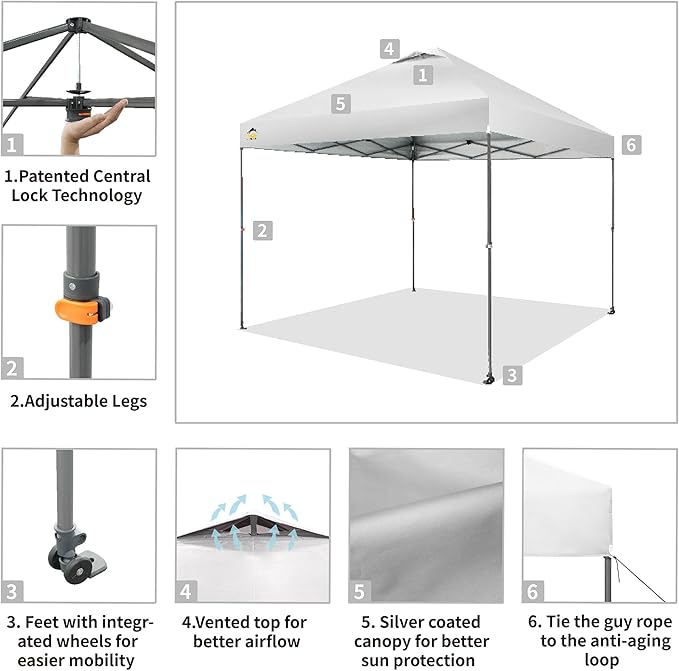 1

1.Patented Central Lock Technology

2

2.Adjustable Legs

4

1

5

6

2

3

3

3. Feet with integrated wheels for easier mobility

4

4.Vented top for better airflow

5

5. Silver coated canopy for better sun protection

6

6. Tie the guy rope to the anti-aging loop