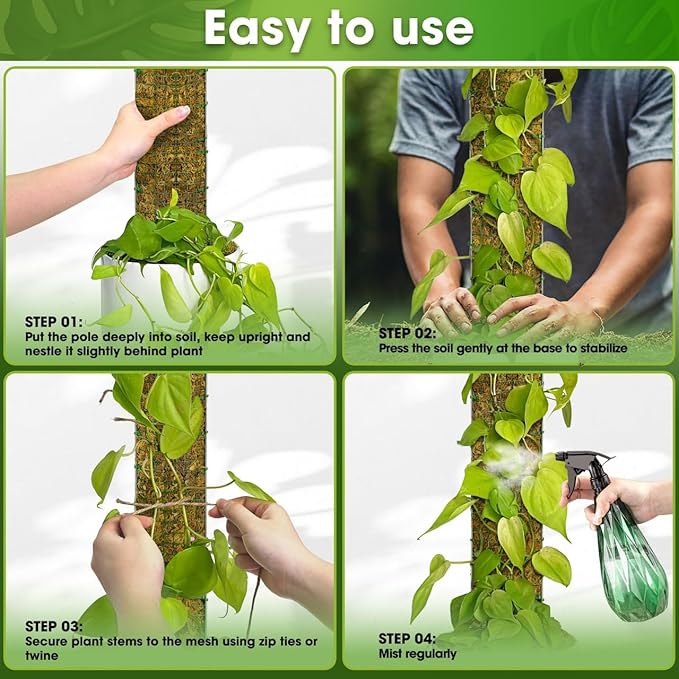 Easy to use

STEP 01:
Put the pole deeply into soil, keep upright and nestle it slightly behind plant

STEP 02:
Press the soil gently at the base to stabilize

STEP 03:
Secure plant stems to the mesh using zip ties or twine

STEP 04:
Mist regularly