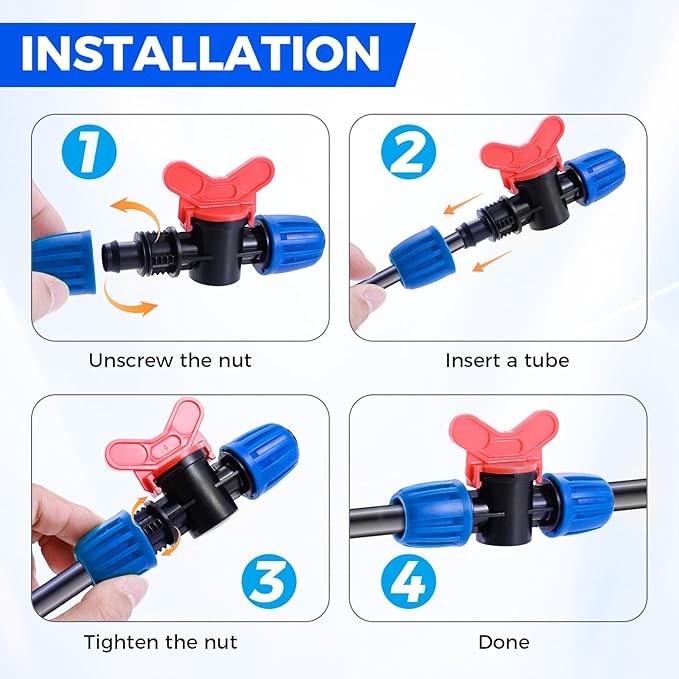 INSTALLATION

1

Unscrew the nut

2

Insert a tube

3

Tighten the nut

4

Done