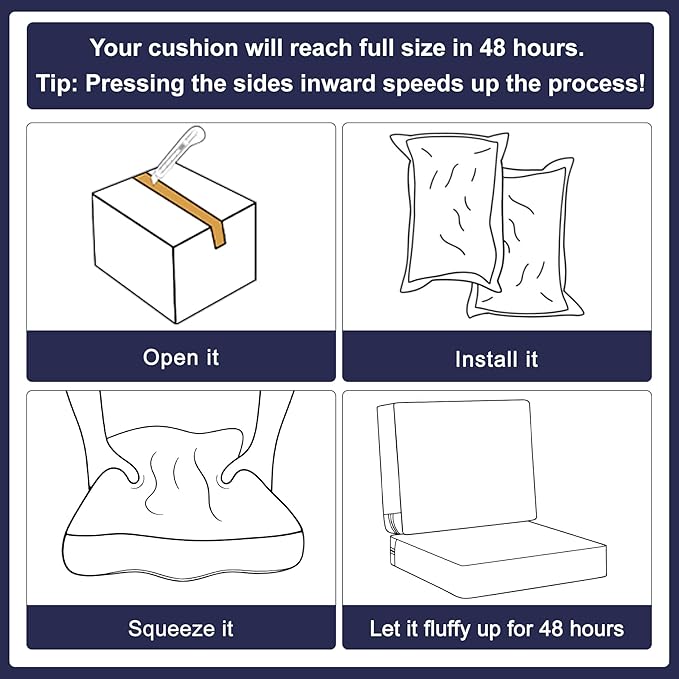 Your cushion will reach full size in 48 hours.
Tip: Pressing the sides inward speeds up the process!

Open it

Install it

Squeeze it

Let it fluffy up for 48 hours