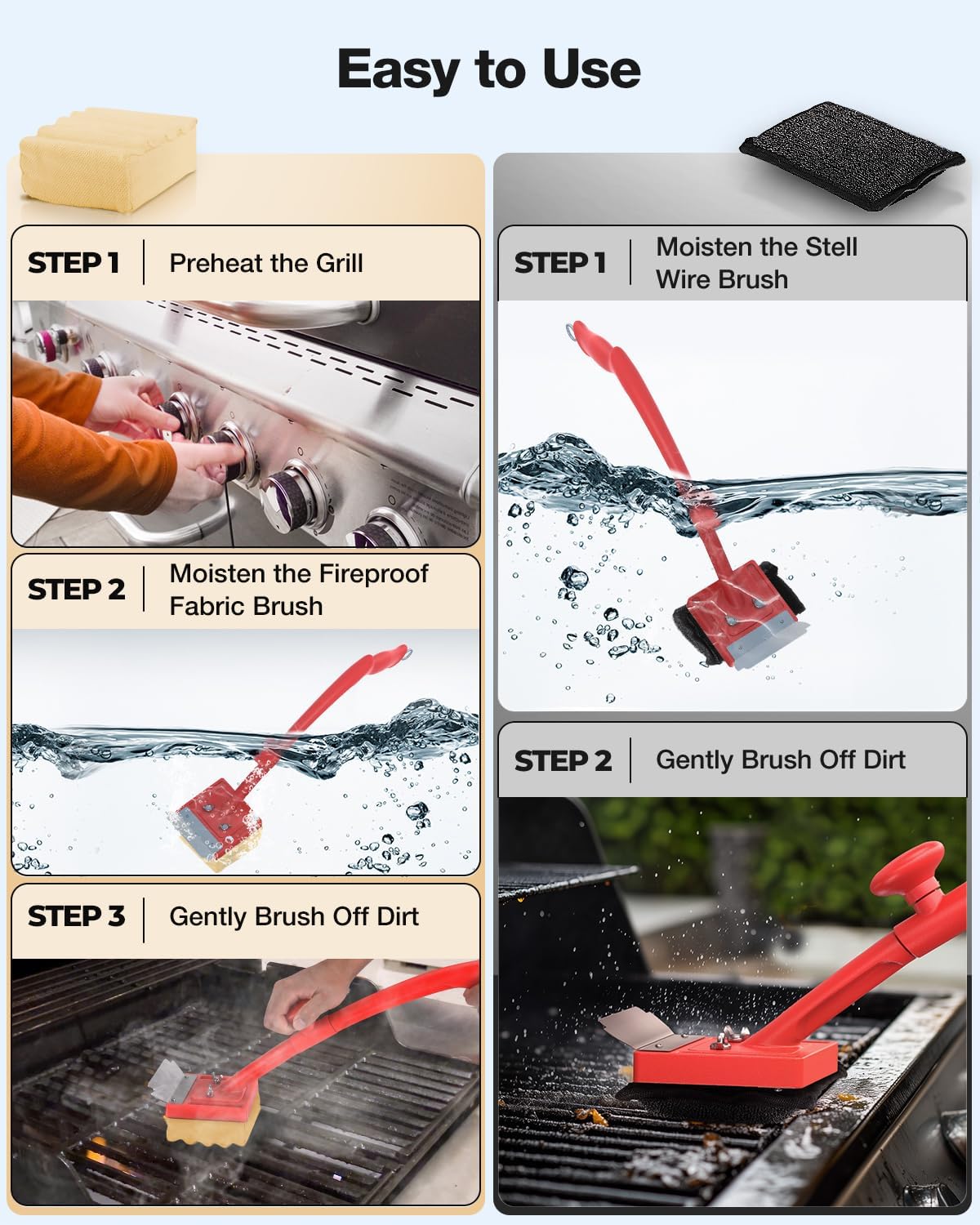 Easy to Use

STEP 1 Preheat the Grill

STEP 2 Moisten the Fireproof Fabric Brush

STEP 3 Gently Brush Off Dirt

STEP 1 Moisten the Stell Wire Brush

STEP 2 Gently Brush Off Dirt