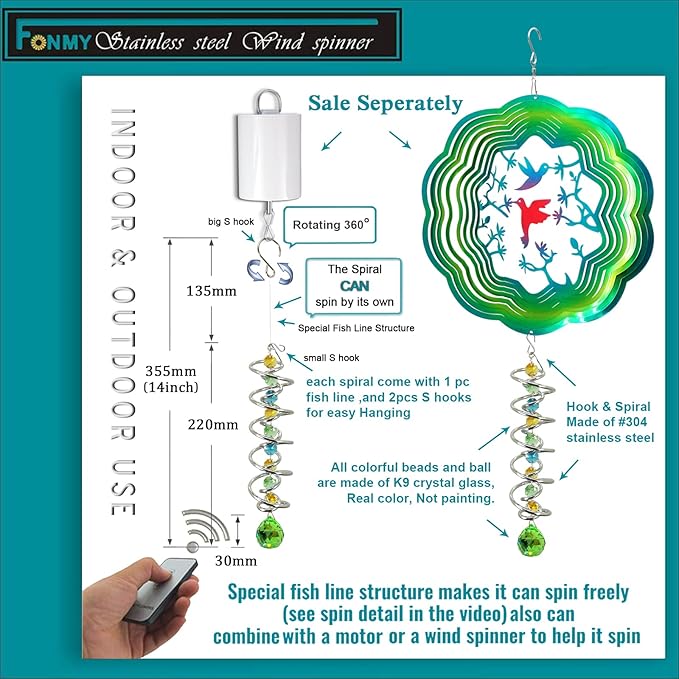 FONMY Stainless steel Wind spinner

INDOOR & OUTDOOR USE

Sale Seperately

big S hook

Rotating 360°

The Spiral CAN spin by its own

Special Fish Line Structure

small S hook

135mm

355mm (14inch)

220mm

30mm

each spiral come with 1 pc fish line ,and 2pcs S hooks for easy Hanging

Hook & Spiral Made of #304 stainless steel

All colorful beads and ball are made of K9 crystal glass, Real color, Not painting.

Special fish line structure makes it can spin freely (see spin detail in the video) also can combine with a motor or a wind spinner to help it spin