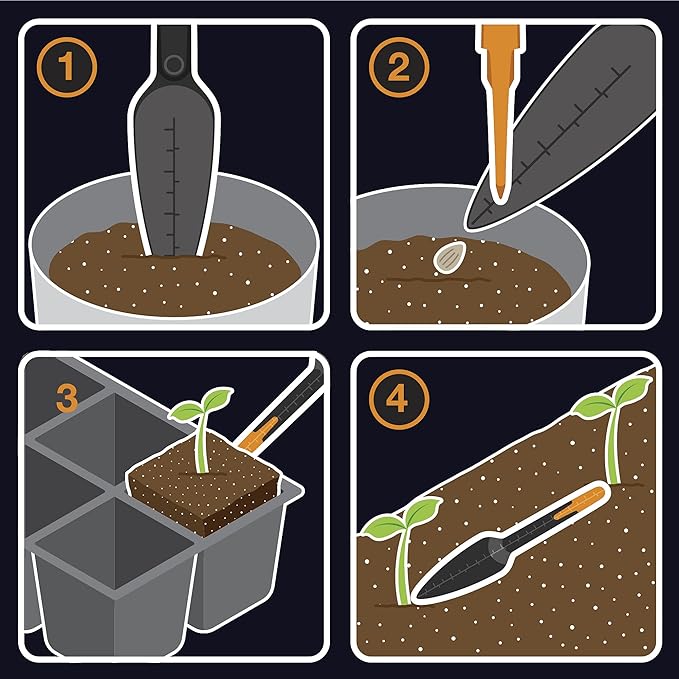 1

2

3

4