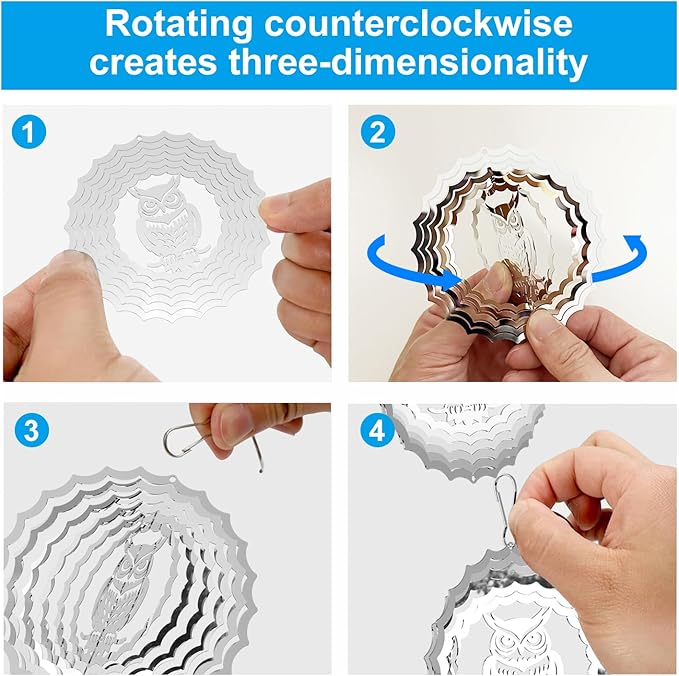 Rotating counterclockwise creates three-dimensionality

1

2

3

4