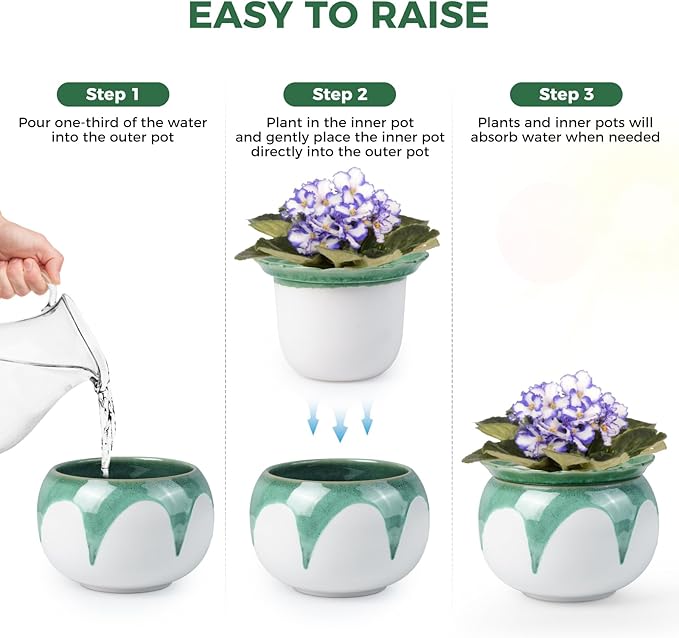 EASY TO RAISE

Step 1

Pour one-third of the water into the outer pot

Step 2

Plant in the inner pot and gently place the inner pot directly into the outer pot

Step 3

Plants and inner pots will absorb water when needed